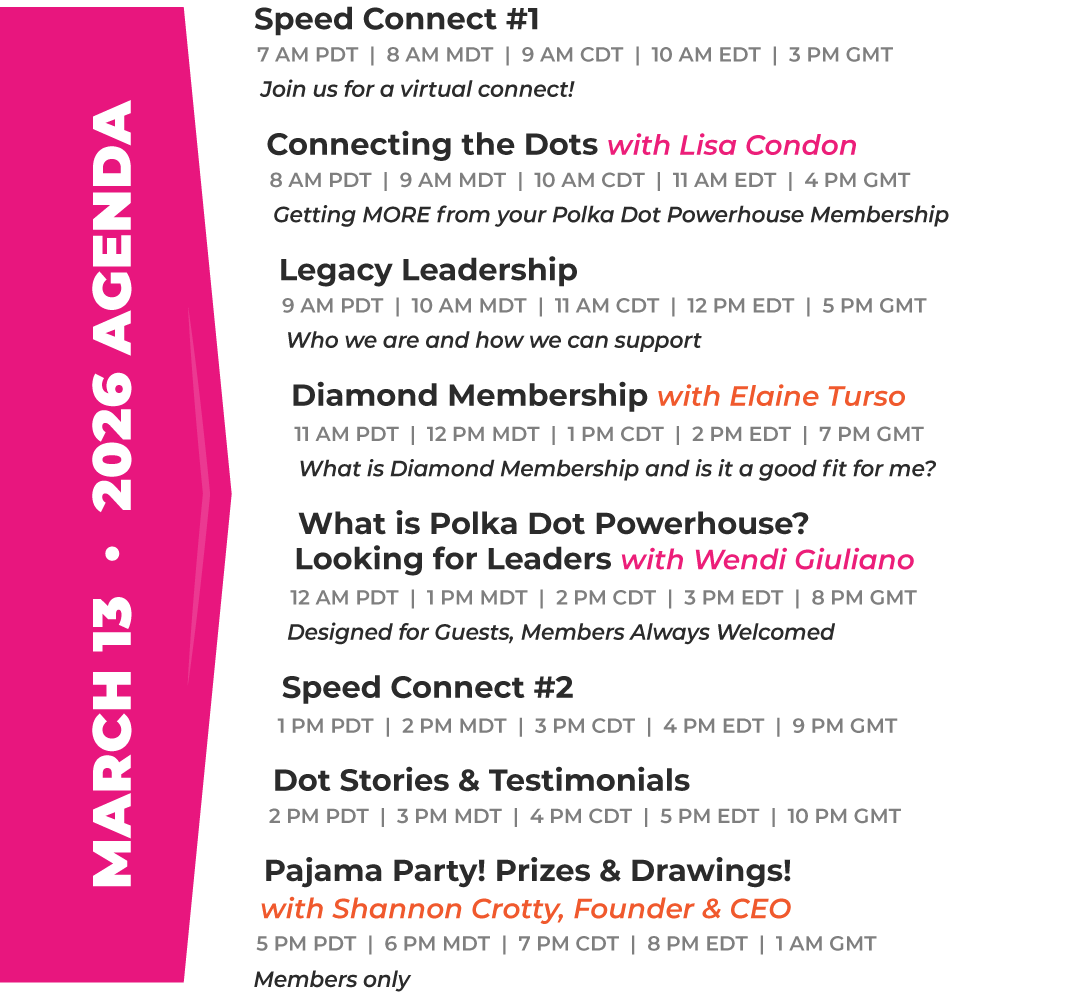 MARCH 13 • 2026 AGENDA

Speed Connect #1
7 AM PDT | 8 AM MDT | 9 AM CDT | 10 AM EDT | 3 PM GMT
Join us for a virtual connect!

Connecting the Dots with Lisa Condon
8 AM PDT | 9 AM MDT | 10 AM CDT | 11 AM EDT | 4 PM GMT
Getting MORE from your Polka Dot Powerhouse Membership

Legacy Leadership
9 AM PDT | 10 AM MDT | 11 AM CDT | 12 PM EDT | 5 PM GMT
Who we are and how we can support

Diamond Membership with Elaine Turso
11 AM PDT | 12 PM MDT | 1 PM CDT | 2 PM EDT | 7 PM GMT
What is Diamond Membership and is it a good fit for me?

What is Polka Dot Powerhouse?
Looking for Leaders with Wendi Giuliano
12 AM PDT | 1 PM MDT | 2 PM CDT | 3 PM EDT | 8 PM GMT
Designed for Guests, Members Always Welcomed

Speed Connect #2
1 PM PDT | 2 PM MDT | 3 PM CDT | 4 PM EDT | 9 PM GMT

Dot Stories & Testimonials
2 PM PDT | 3 PM MDT | 4 PM CDT | 5 PM EDT | 10 PM GMT

Pajama Party! Prizes & Drawings!
with Shannon Crotty, Founder & CEO
5 PM PDT | 6 PM MDT | 7 PM CDT | 8 PM EDT | 1 AM GMT
Members only